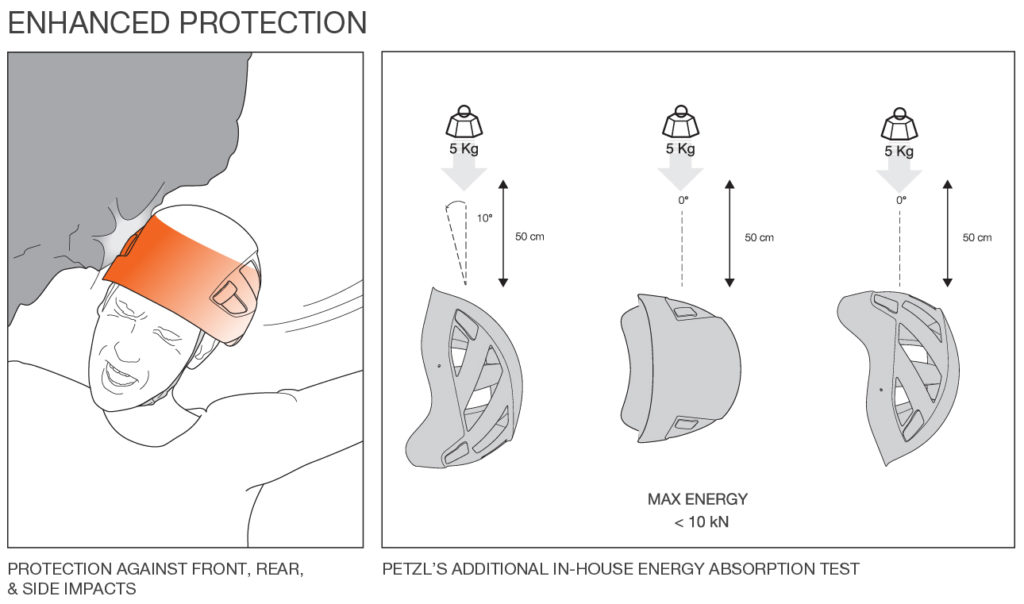 ENHANCED PROTECTION

5 Kg

10°

50 cm

5 Kg

0°

50 cm

5 Kg

0°

50 cm

MAX ENERGY
< 10 kN

PROTECTION AGAINST FRONT, REAR, & SIDE IMPACTS

PETZL'S ADDITIONAL IN-HOUSE ENERGY ABSORPTION TEST