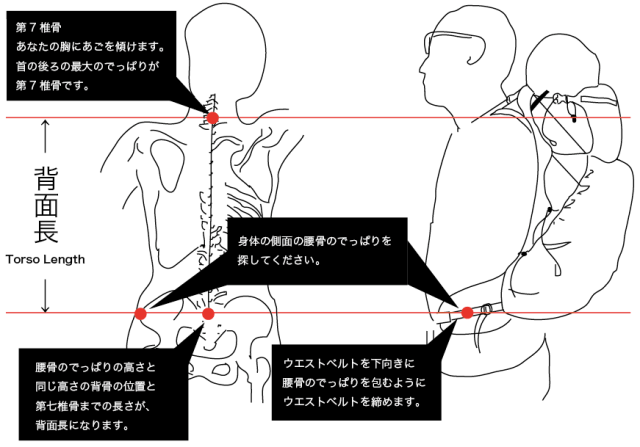 第７椎骨
あなたの胸にあごを傾けます。
首の後ろの最大のでっぱりが
第７椎骨です。

背面長
Torso Length

身体の側面の腰骨のでっぱりを
探してください。

腰骨のでっぱりの高さと
同じ高さの背骨の位置と
第七椎骨までの長さが、
背面長になります。

ウエストベルトを下向きに
腰骨のでっぱりを包むように
ウエストベルトを締めます。